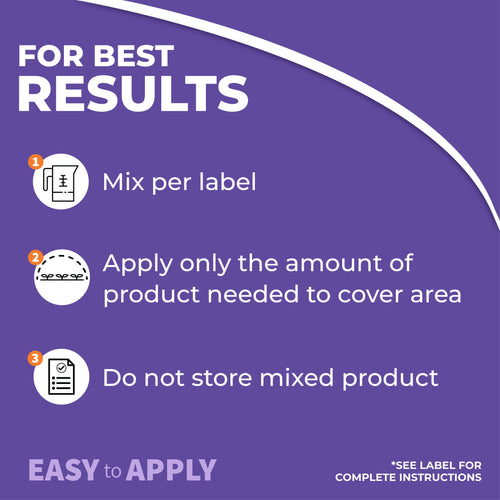 FOR BEST
RESULTS

1 Mix per label

2 Apply only the amount of product needed to cover area

3 Do not store mixed product

EASY to APPLY

*SEE LABEL FOR COMPLETE INSTRUCTIONS