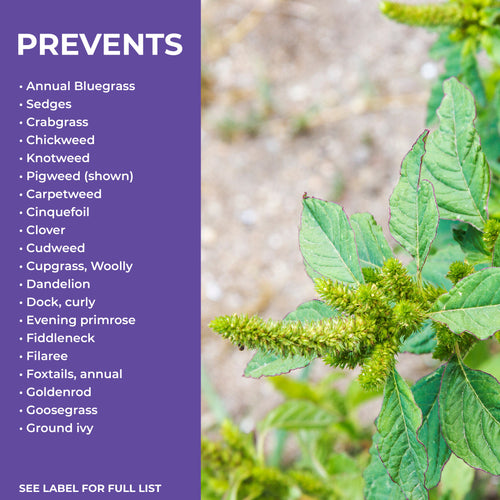 PREVENTS

• Annual Bluegrass
• Sedges
• Crabgrass
• Chickweed
• Knotweed
• Pigweed (shown)
• Carpetweed
• Cinquefoil
• Clover
• Cudweed
• Cupgrass, Woolly
• Dandelion
• Dock, curly
• Evening primrose
• Fiddleneck
• Filaree
• Foxtails, annual
• Goldenrod
• Goosegrass
• Ground ivy

SEE LABEL FOR FULL LIST