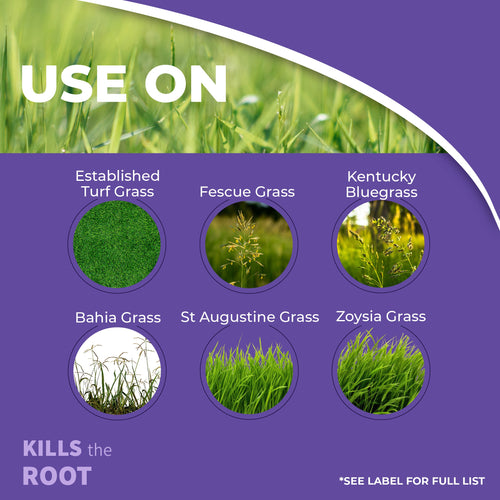 USE ON

Established Turf Grass

Fescue Grass

Kentucky Bluegrass

Bahia Grass

St Augustine Grass

Zoysia Grass

KILLS the ROOT

*SEE LABEL FOR FULL LIST